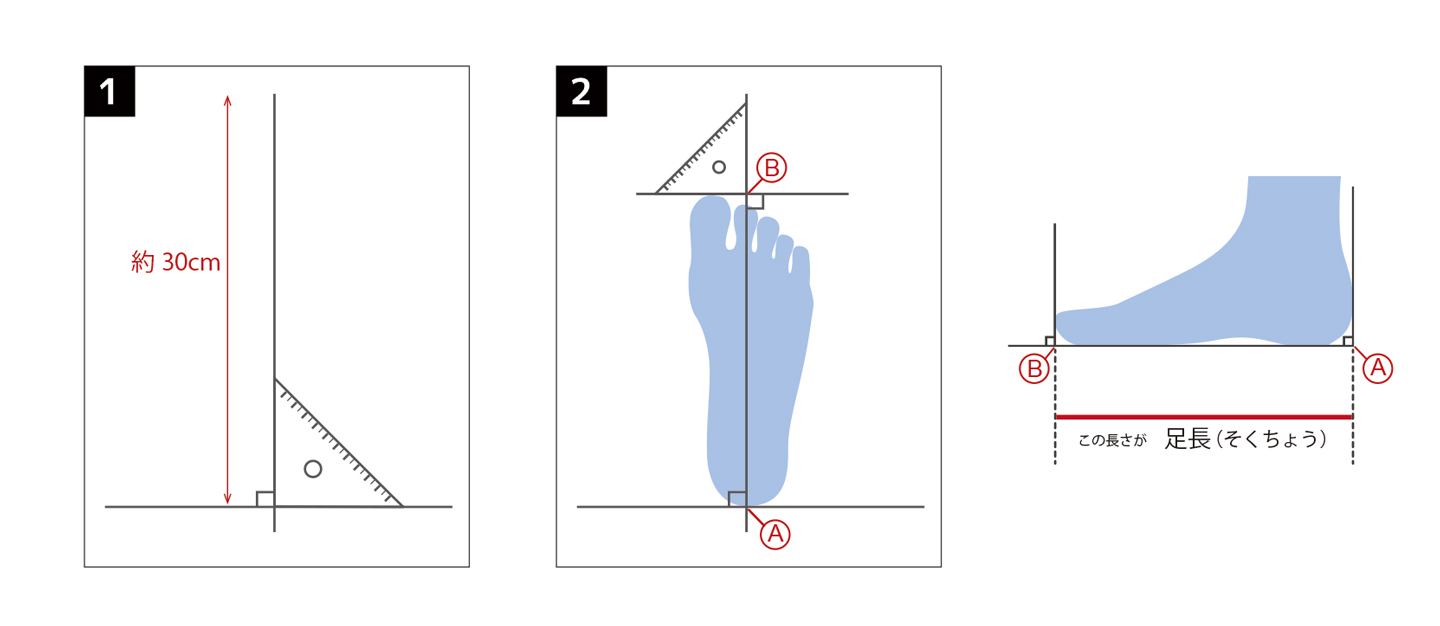 1

約 30cm

2

B

A

B

A

この長さが 足長（そくちょう）